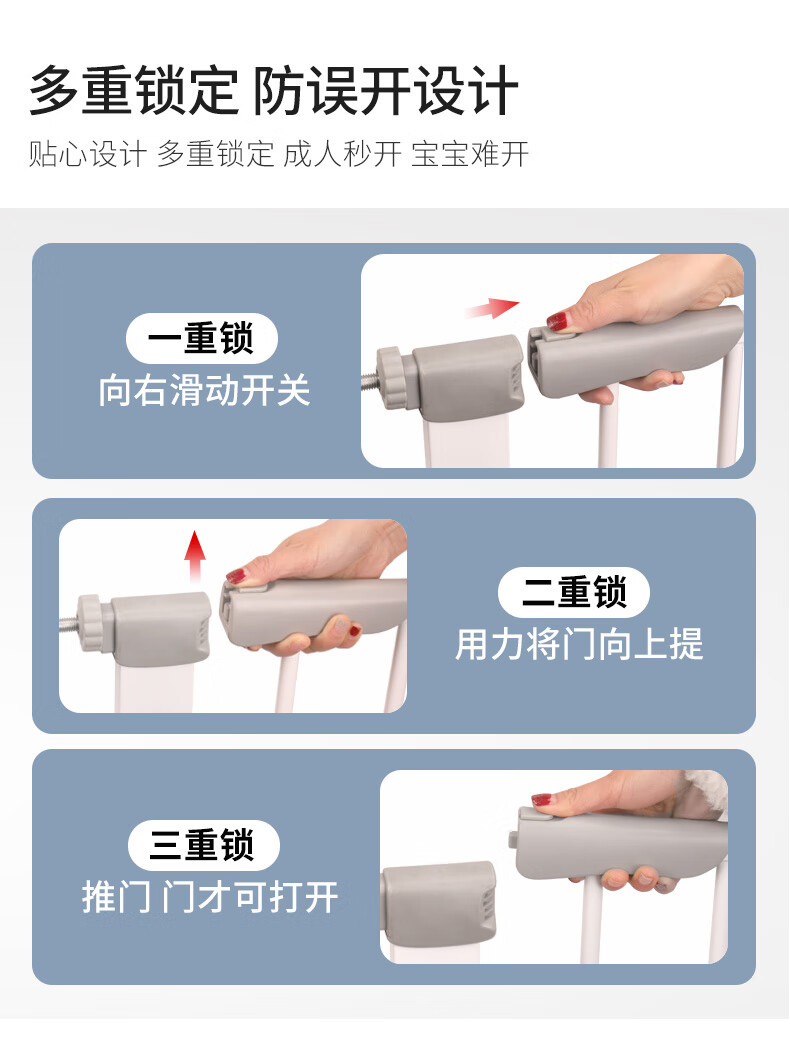 多重锁定 防误开设计

贴心设计 多重锁定 成人秒开 宝宝难开

一重锁
向右滑动开关

二重锁
用力将门向上提

三重锁
推门 门才可打开