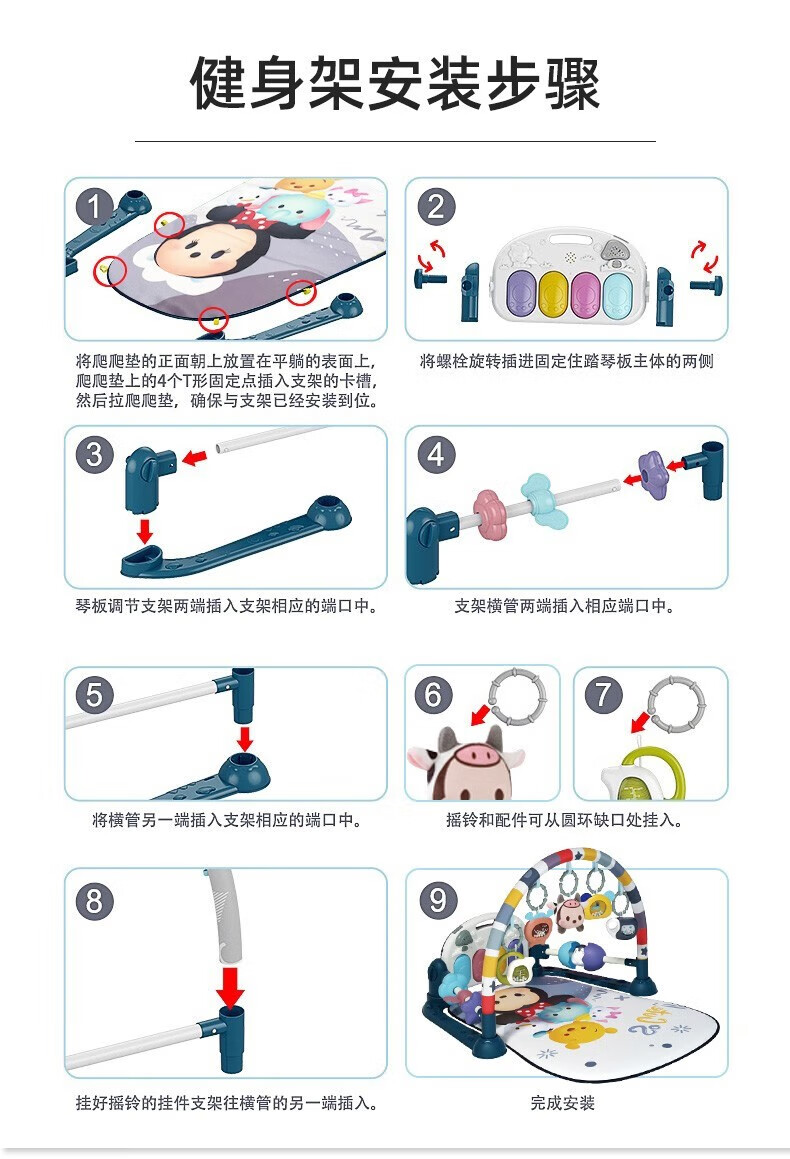 健身架安装步骤

1

将爬爬垫的正面朝上放置在平躺的表面上，爬爬垫上的4个T形固定点插入支架的卡槽，然后拉爬爬垫，确保与支架已经安装到位。

2

将螺栓旋转插进固定住踏琴板主体的两侧

3

琴板调节支架两端插入支架相应的端口中。

4

支架横管两端插入相应端口中。

5

将横管另一端插入支架相应的端口中。

6

7

摇铃和配件可从圆环缺口处挂入。

8

挂好摇铃的挂件支架往横管的另一端插入。

9

完成安装