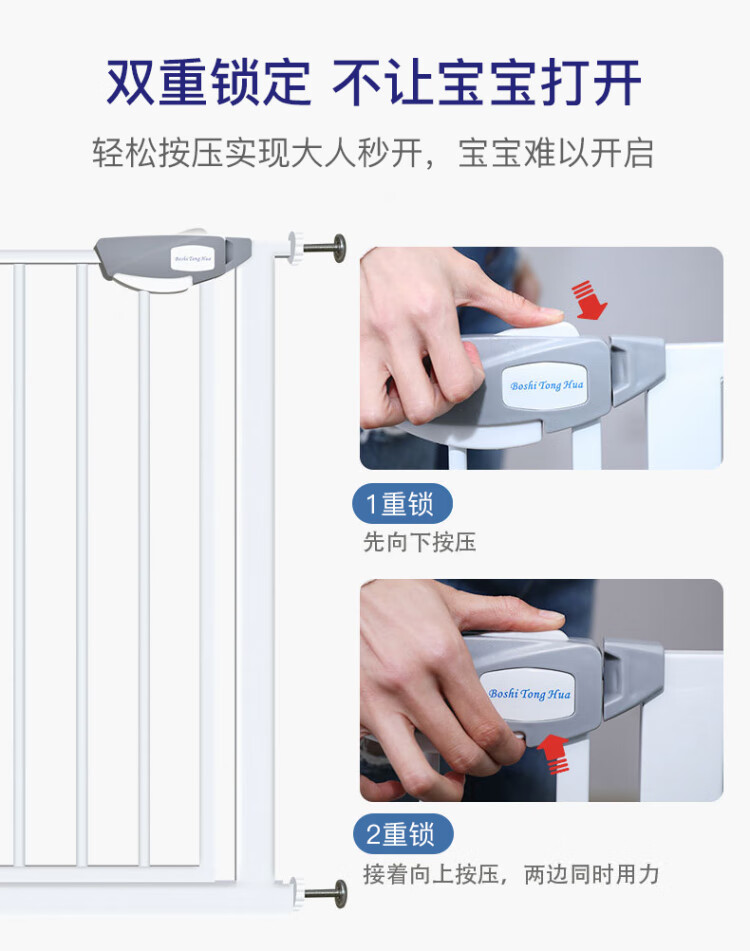 双重锁定 不让宝宝打开

轻松按压实现大人秒开，宝宝难以开启

Boshi Tong Hua

Boshi Tong Hua

1重锁

先向下按压

Boshi Tong Hua

2重锁

接着向上按压，两边同时用力