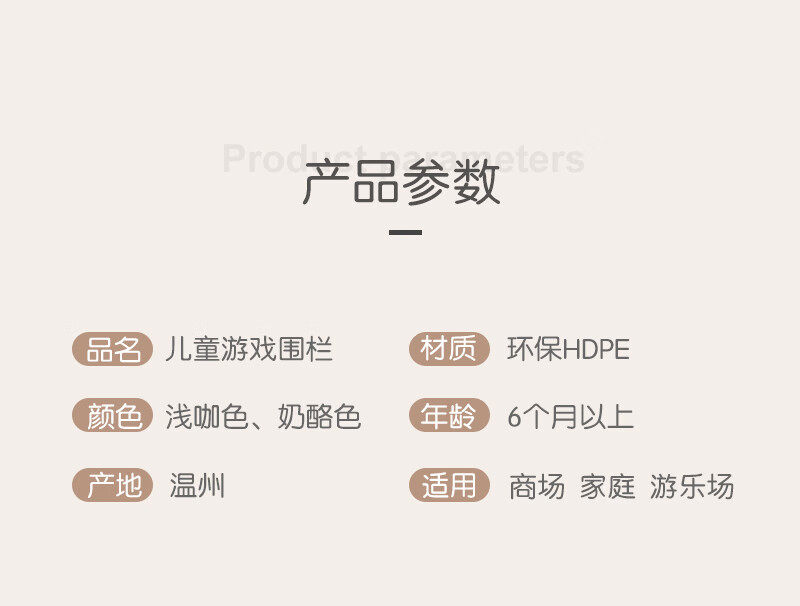 Product parameters
产品参数

品名 儿童游戏围栏

颜色 浅咖色、奶酪色

产地 温州

材质 环保HDPE

年龄 6个月以上

适用 商场 家庭 游乐场