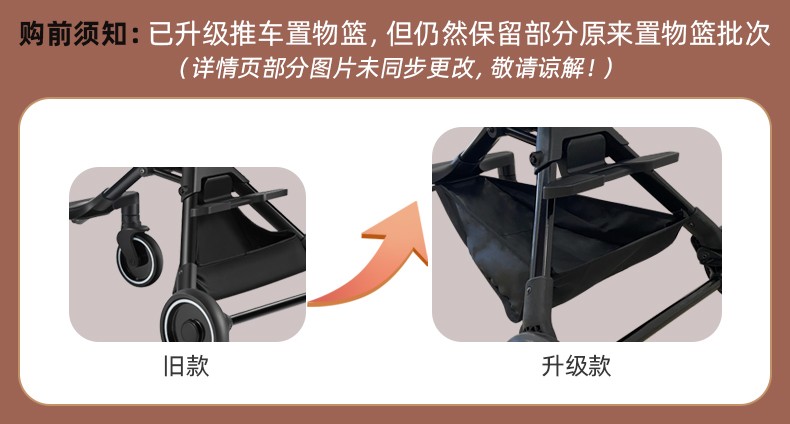 购前须知：已升级推车置物篮，但仍然保留部分原来置物篮批次
（详情页部分图片未同步更改，敬请谅解！）

旧款

升级款