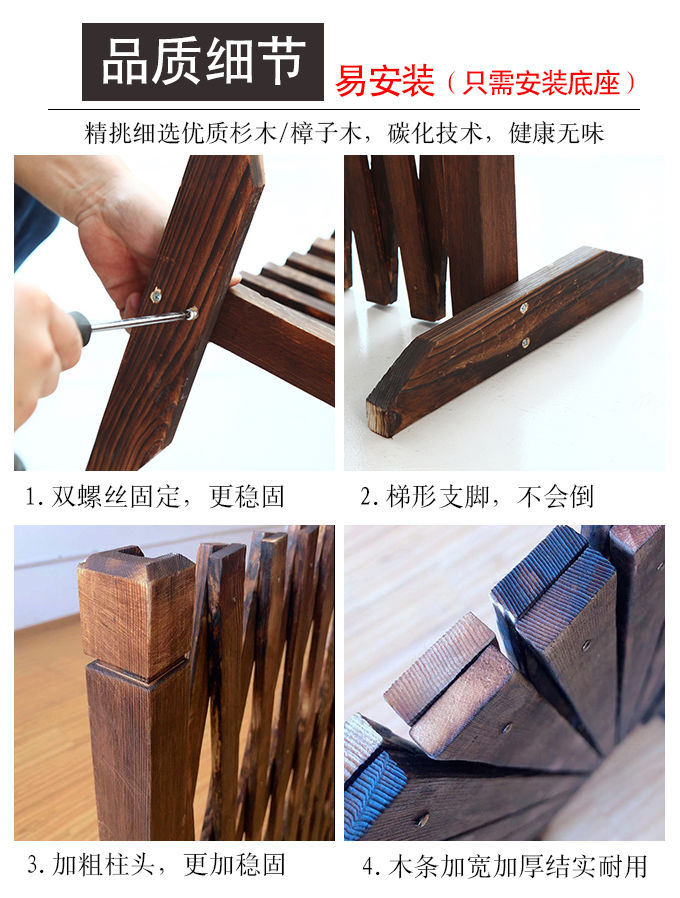 品质细节

易安装（只需安装底座）

精挑细选优质杉木/樟子木，碳化技术，健康无味

1. 双螺丝固定，更稳固

2. 梯形支脚，不会倒

3. 加粗柱头，更加稳固

4. 木条加宽加厚结实耐用