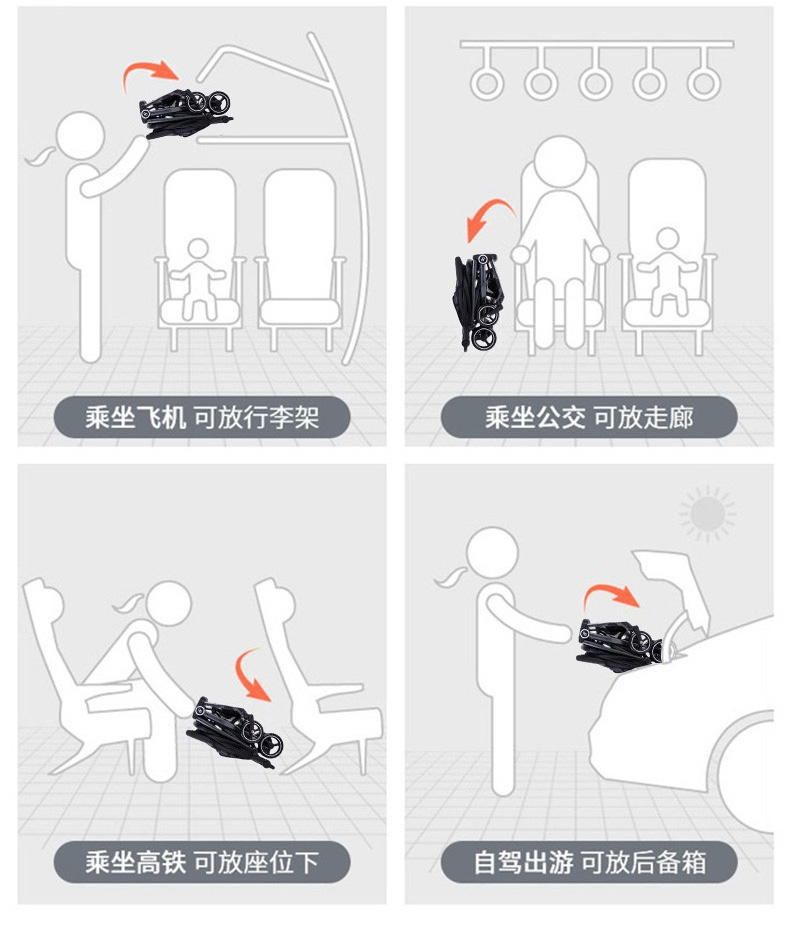 乘坐飞机 可放行李架

乘坐公交 可放走廊

乘坐高铁 可放座位下

自驾出游 可放后备箱