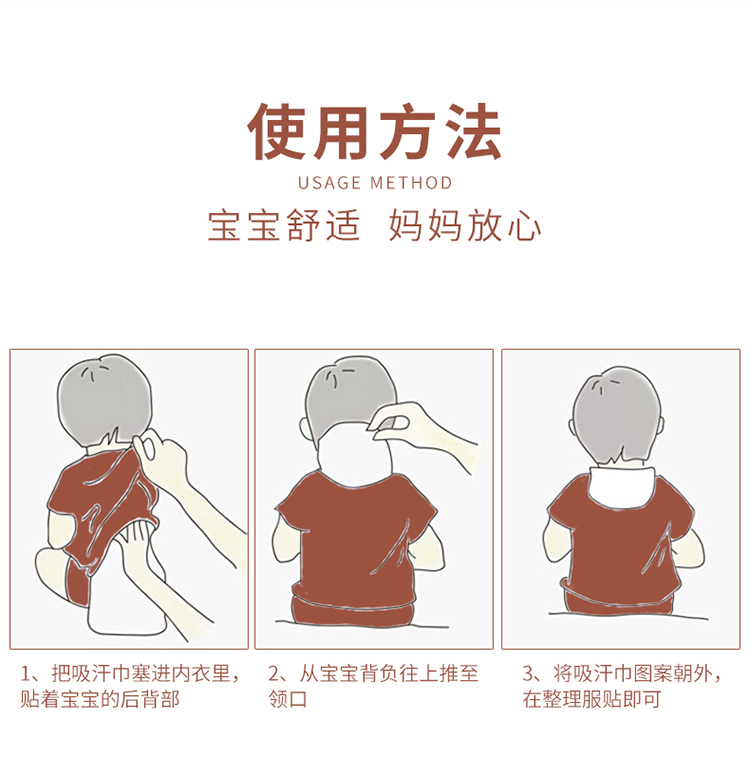 使用方法
USAGE METHOD
宝宝舒适 妈妈放心

1、把吸汗巾塞进内衣里，贴着宝宝的后背部

2、从宝宝背负往上推至领口

3、将吸汗巾图案朝外，在整理服贴即可