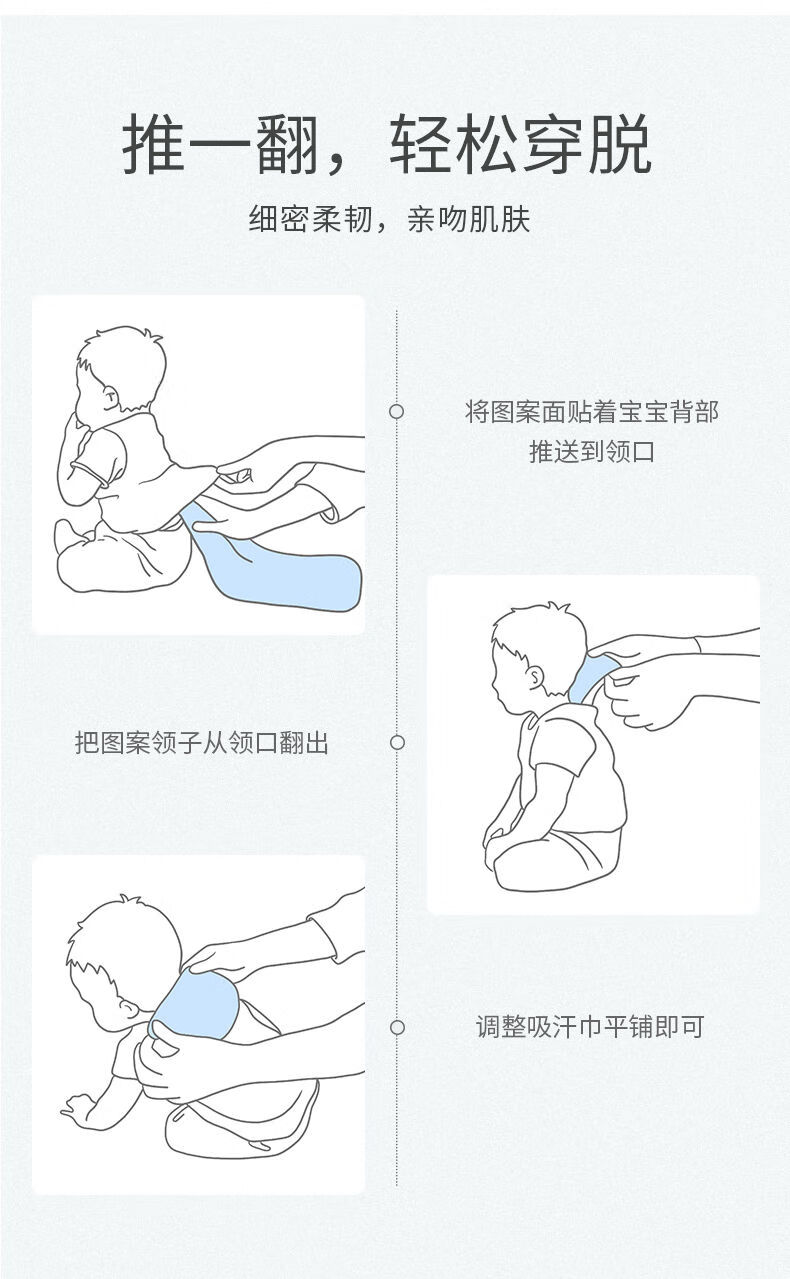 推一翻，轻松穿脱

细密柔韧，亲吻肌肤

将图案面贴着宝宝背部
推送到领口

把图案领子从领口翻出

调整吸汗巾平铺即可