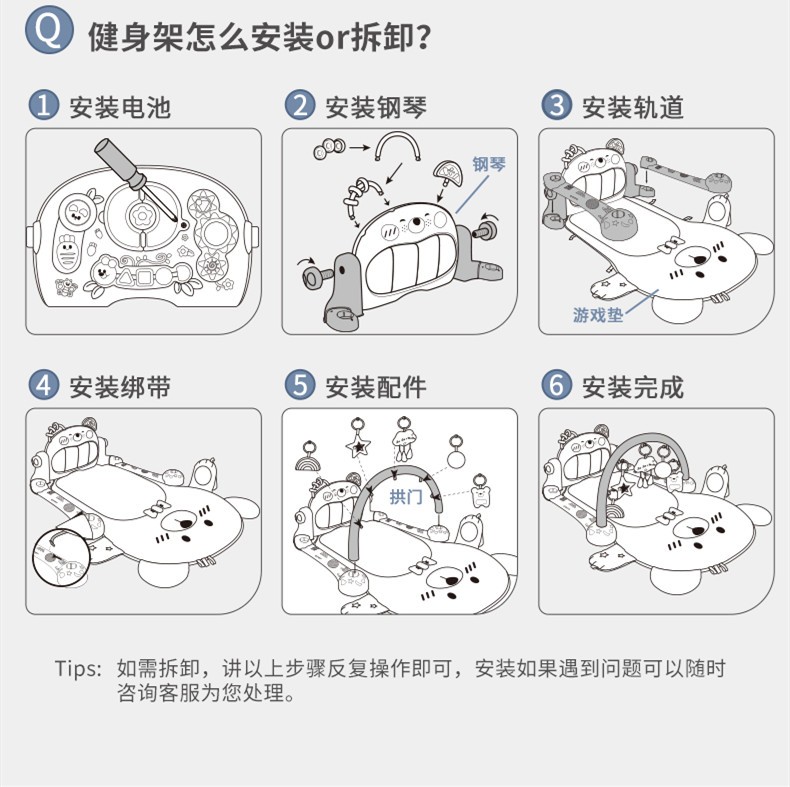 Q 健身架怎么安装or拆卸?

1 安装电池

2 安装钢琴

钢琴

3 安装轨道

游戏垫

4 安装绑带

5 安装配件

拱门

6 安装完成

Tips: 如需拆卸，讲以上步骤反复操作即可，安装如果遇到问题可以随时咨询客服为您处理。