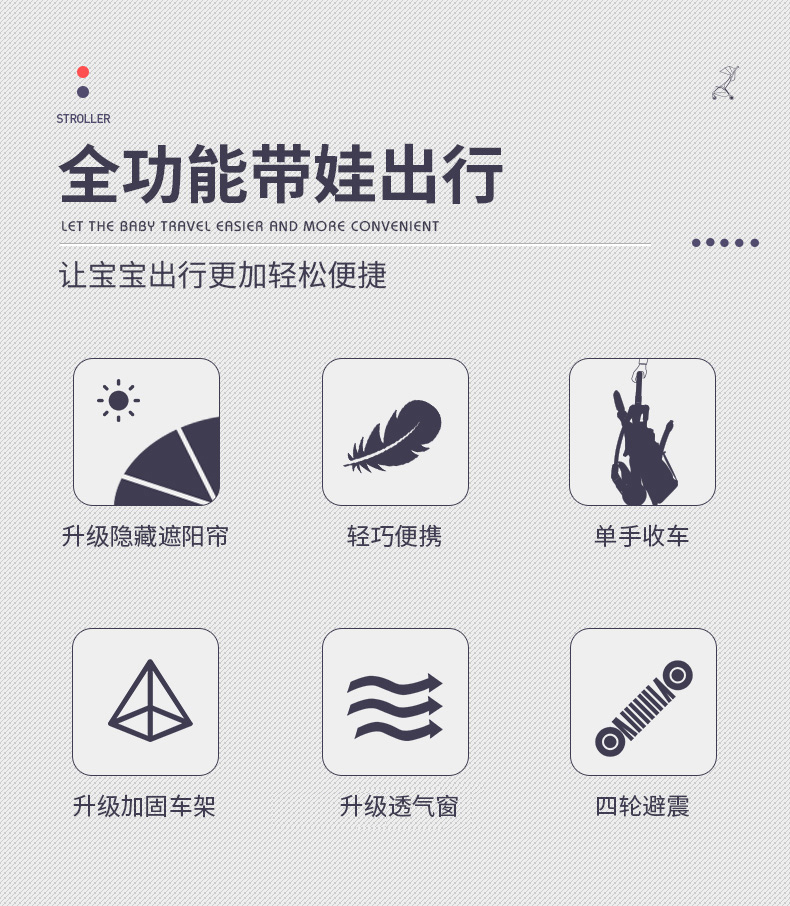 STROLLER

全功能带娃出行

LET THE BABY TRAVEL EASIER AND MORE CONVENIENT

让宝宝出行更加轻松便捷

升级隐藏遮阳帘

轻巧便携

单手收车

升级加固车架

升级透气窗

四轮避震